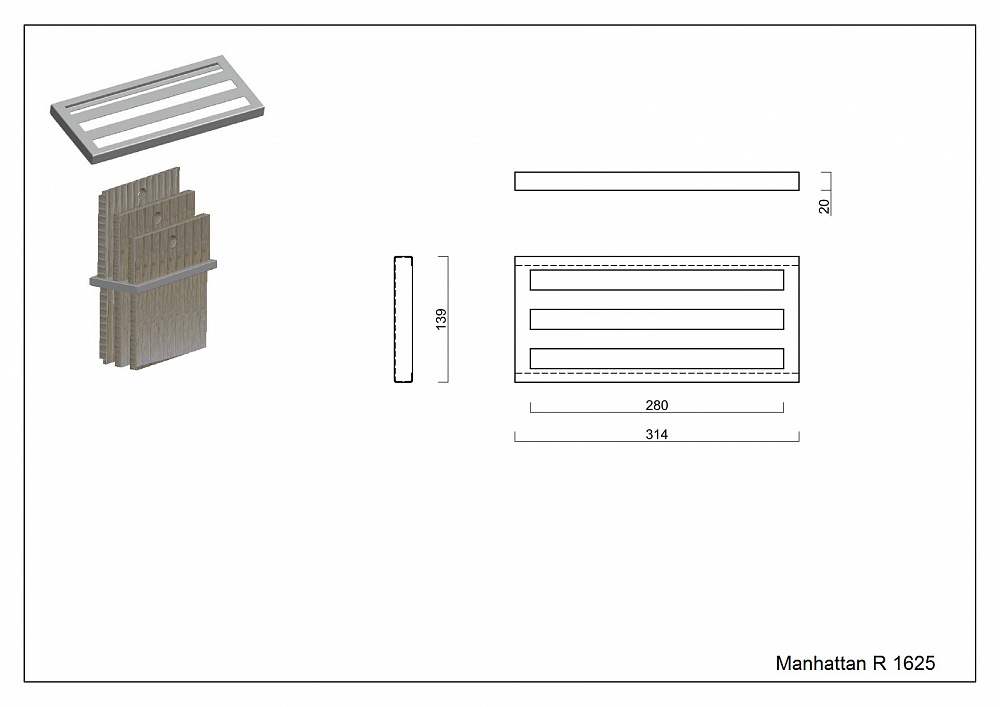 20

139

280

314

Manhattan R 1625