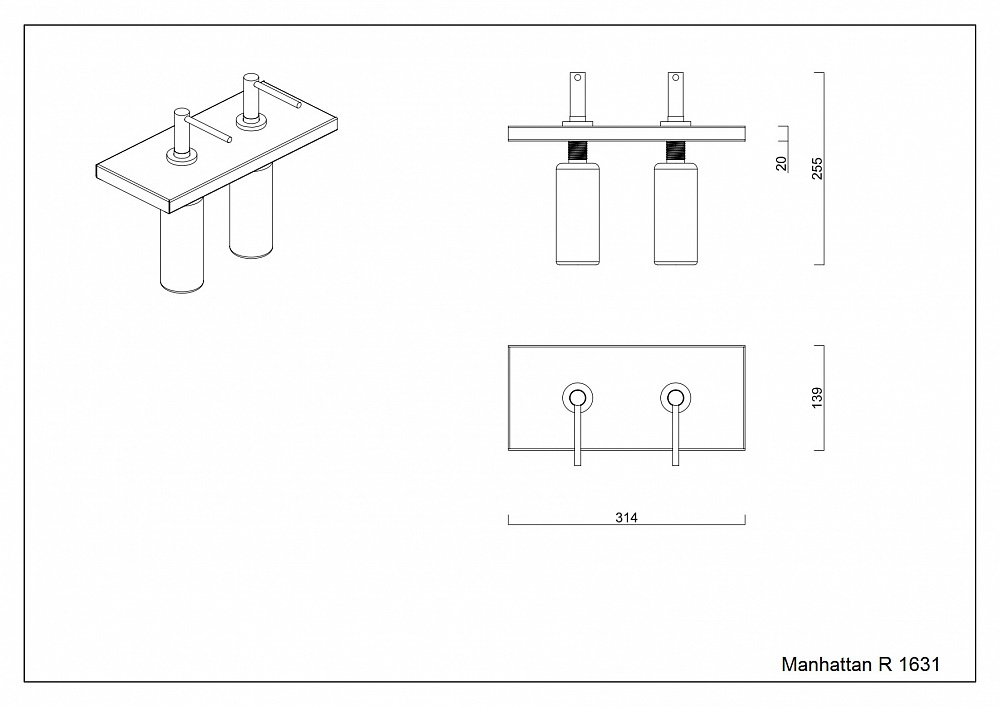 20

255

139

314

Manhattan R 1631