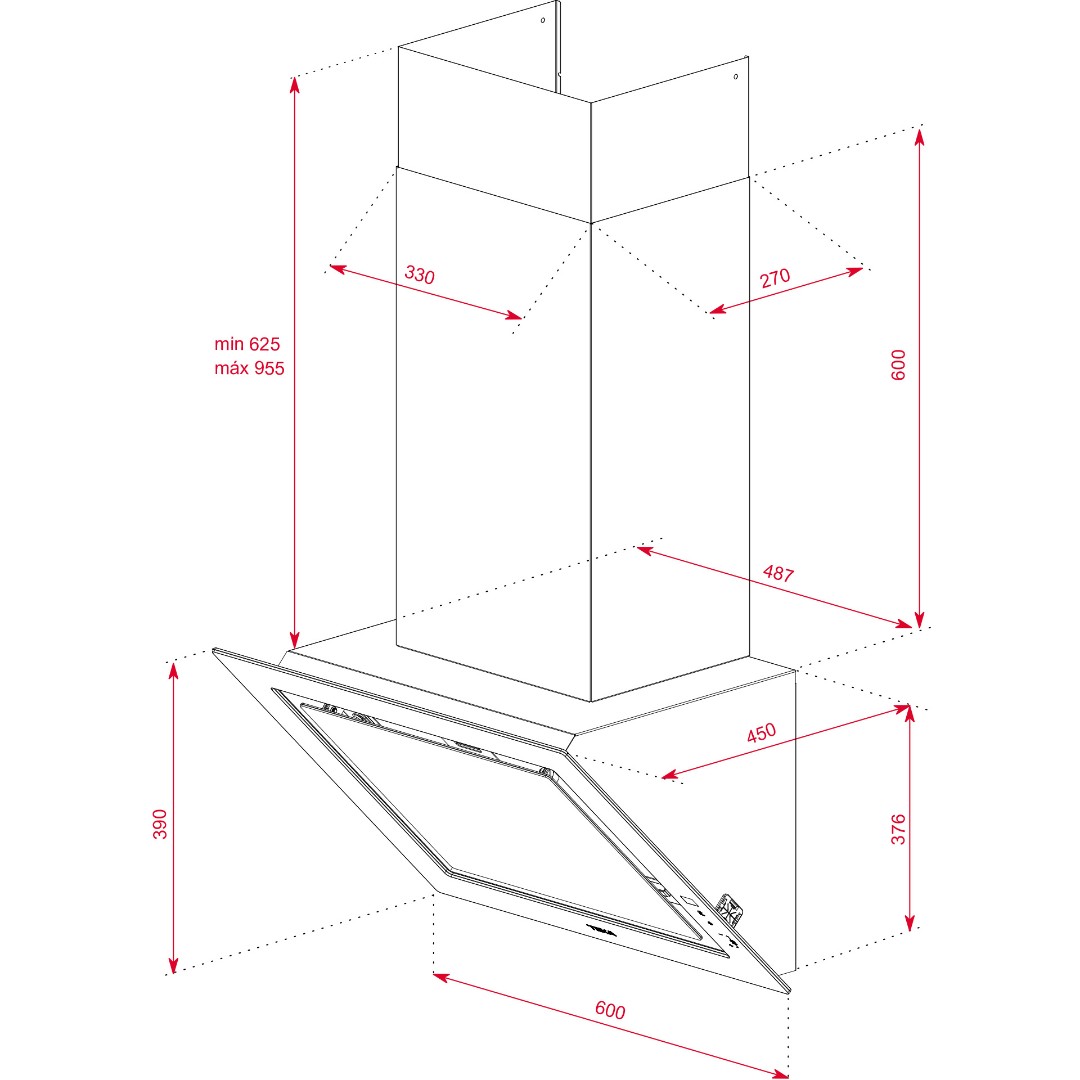 330

270

min 625
máx 955

600

487

450

390

376

600