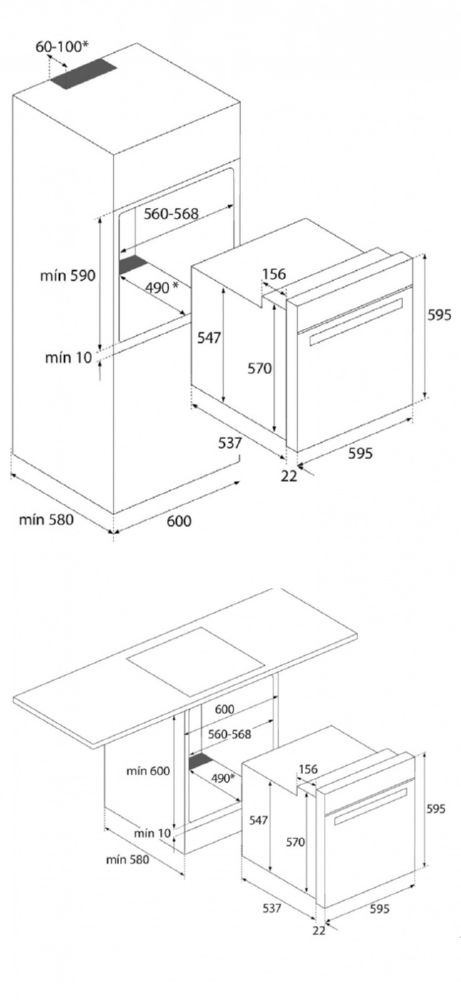 60-100*

560-568

mín 590

490 *

156

595

547

570

mín 10

537

595

22

mín 580

600

600

560-568

mín 600

490*

156

595

547

570

min 10

mín 580

537

595

22