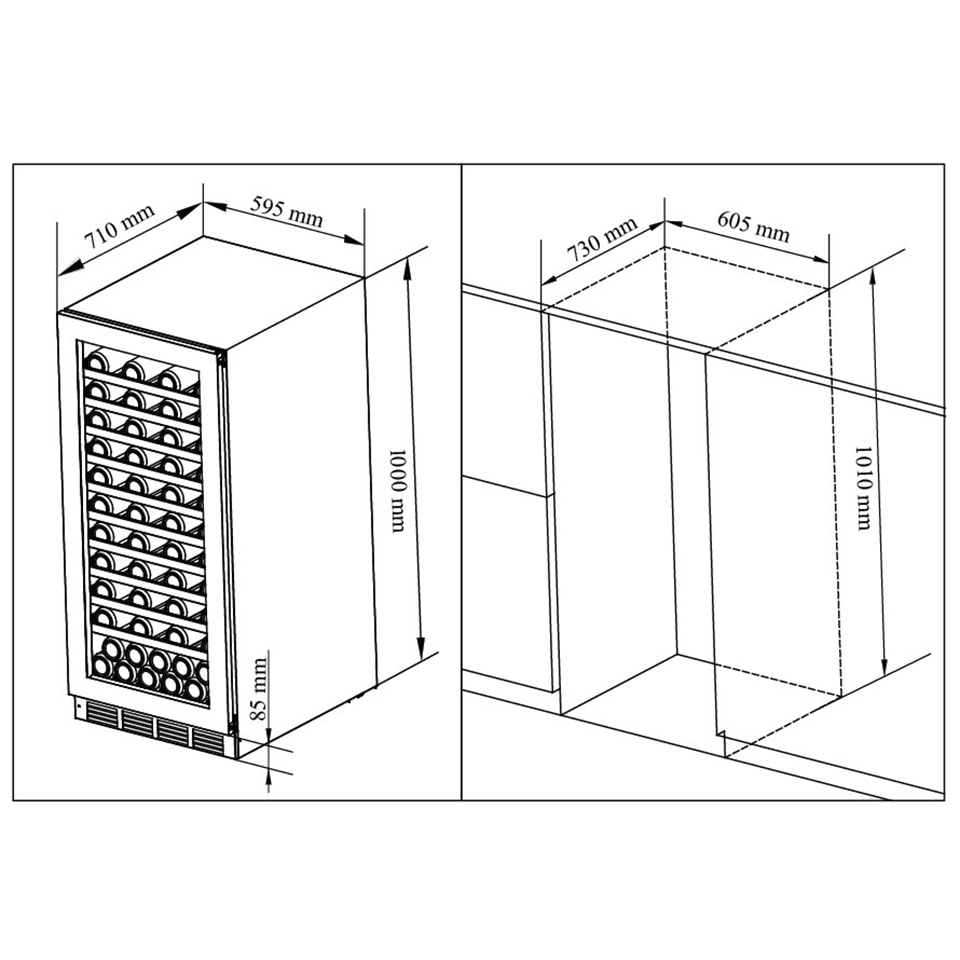 710 mm
595 mm
1000 mm
85 mm

730 mm
605 mm
1010 mm